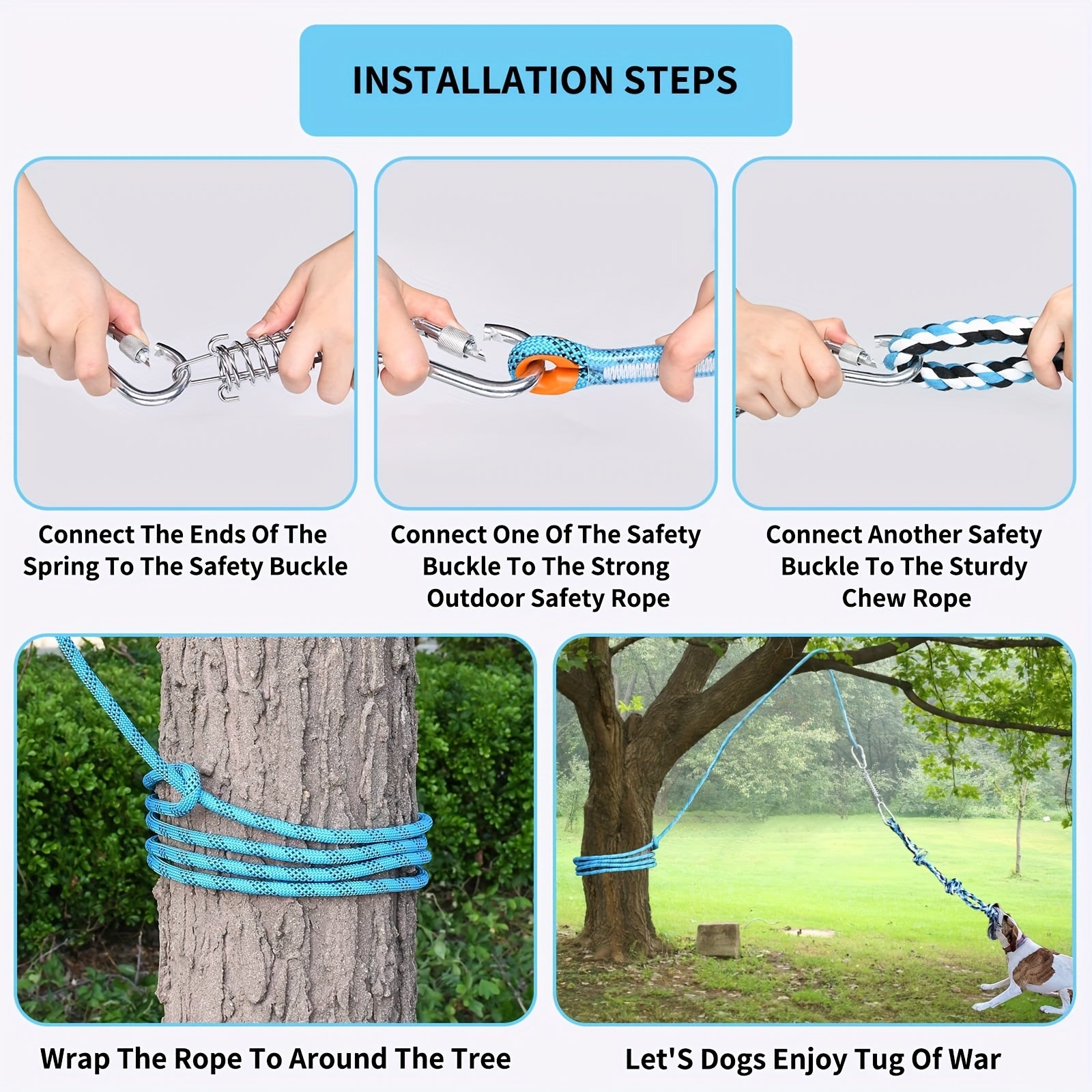 INSTALLATION STEPS

Connect The Ends Of The Spring To The Safety Buckle

Connect One Of The Safety Buckle To The Strong Outdoor Safety Rope

Connect Another Safety Buckle To The Sturdy Chew Rope

Wrap The Rope To Around The Tree

Let'S Dogs Enjoy Tug Of War