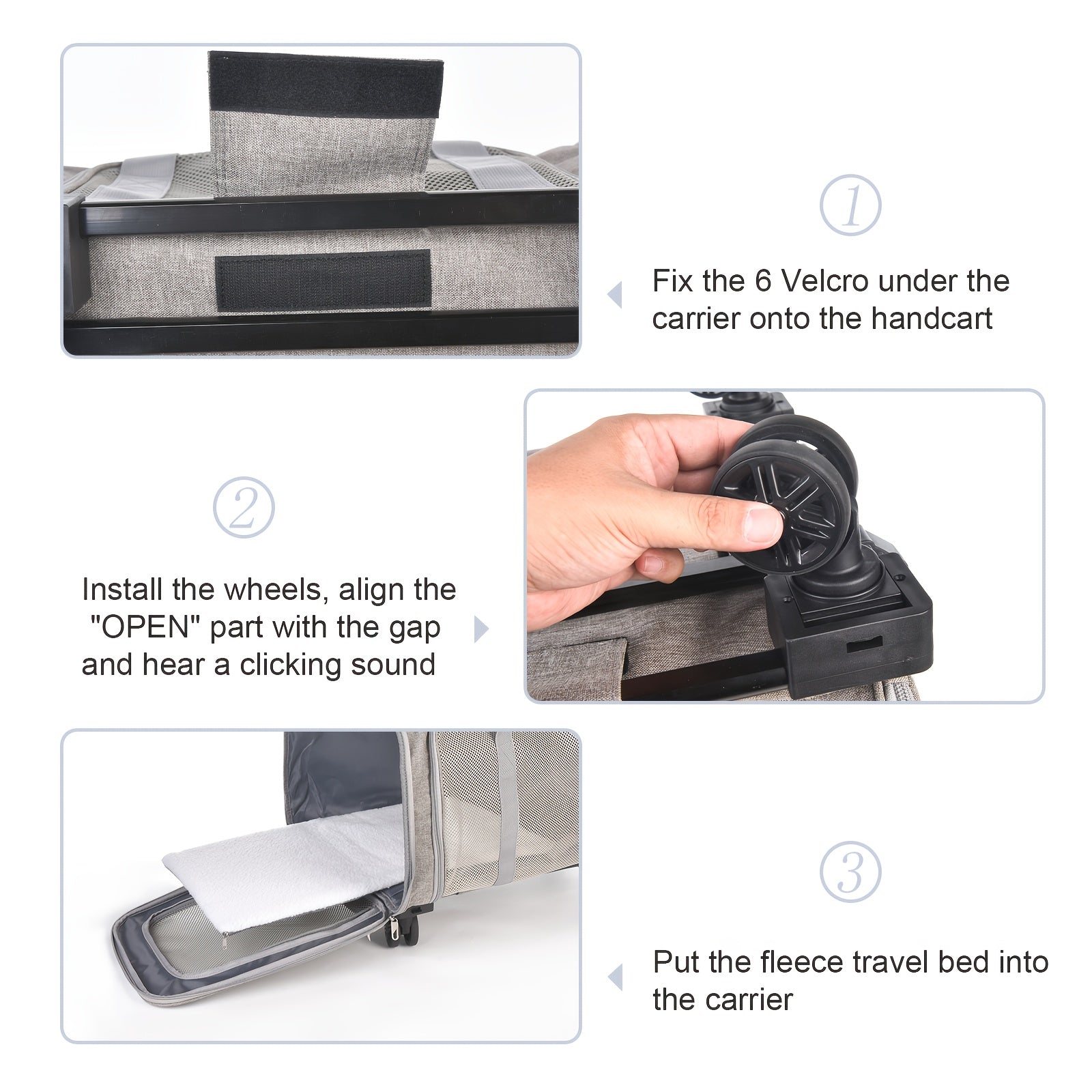 ①

Fix the 6 Velcro under the carrier onto the handcart

②

Install the wheels, align the "OPEN" part with the gap and hear a clicking sound

③

Put the fleece travel bed into the carrier