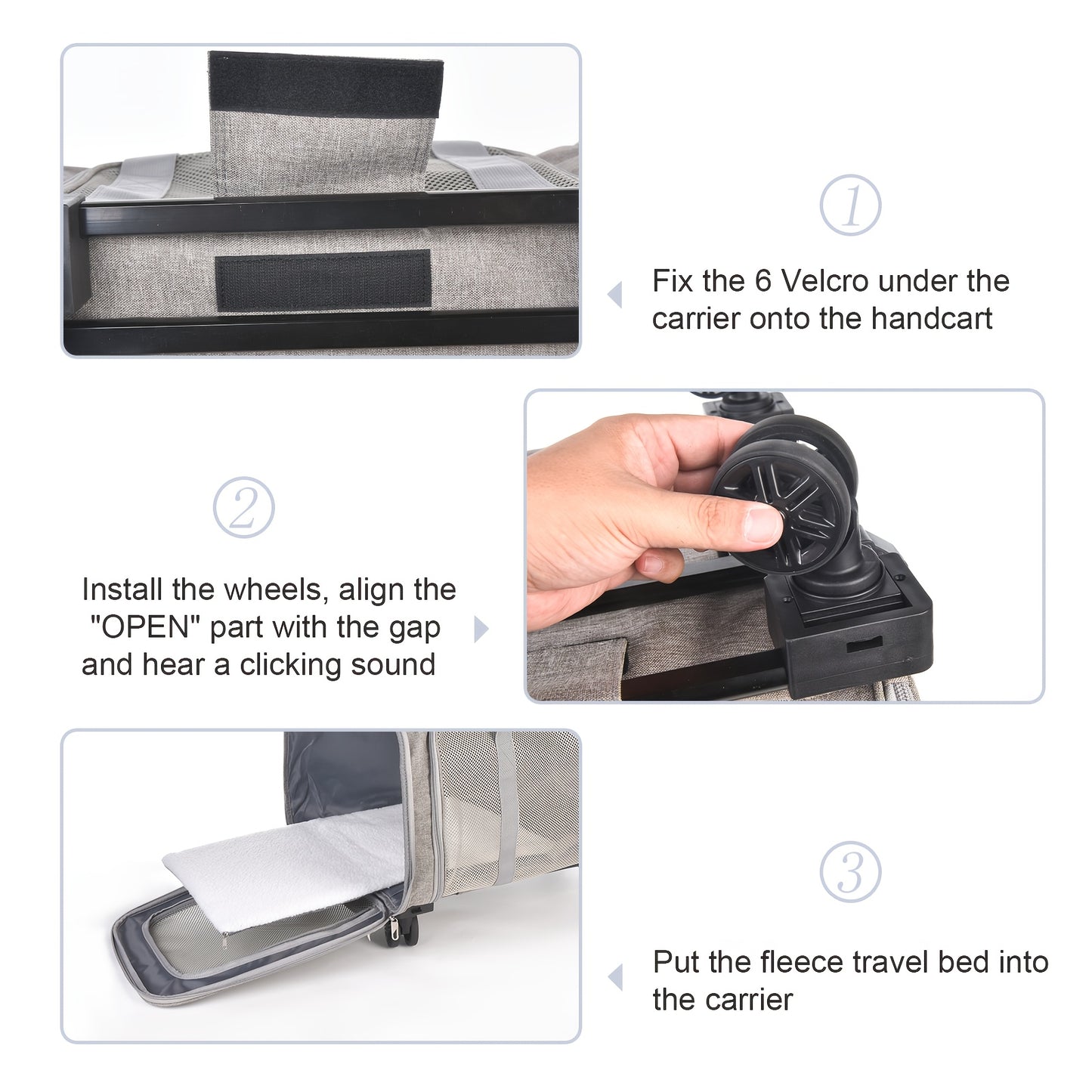 ①

Fix the 6 Velcro under the carrier onto the handcart

②

Install the wheels, align the "OPEN" part with the gap and hear a clicking sound

③

Put the fleece travel bed into the carrier