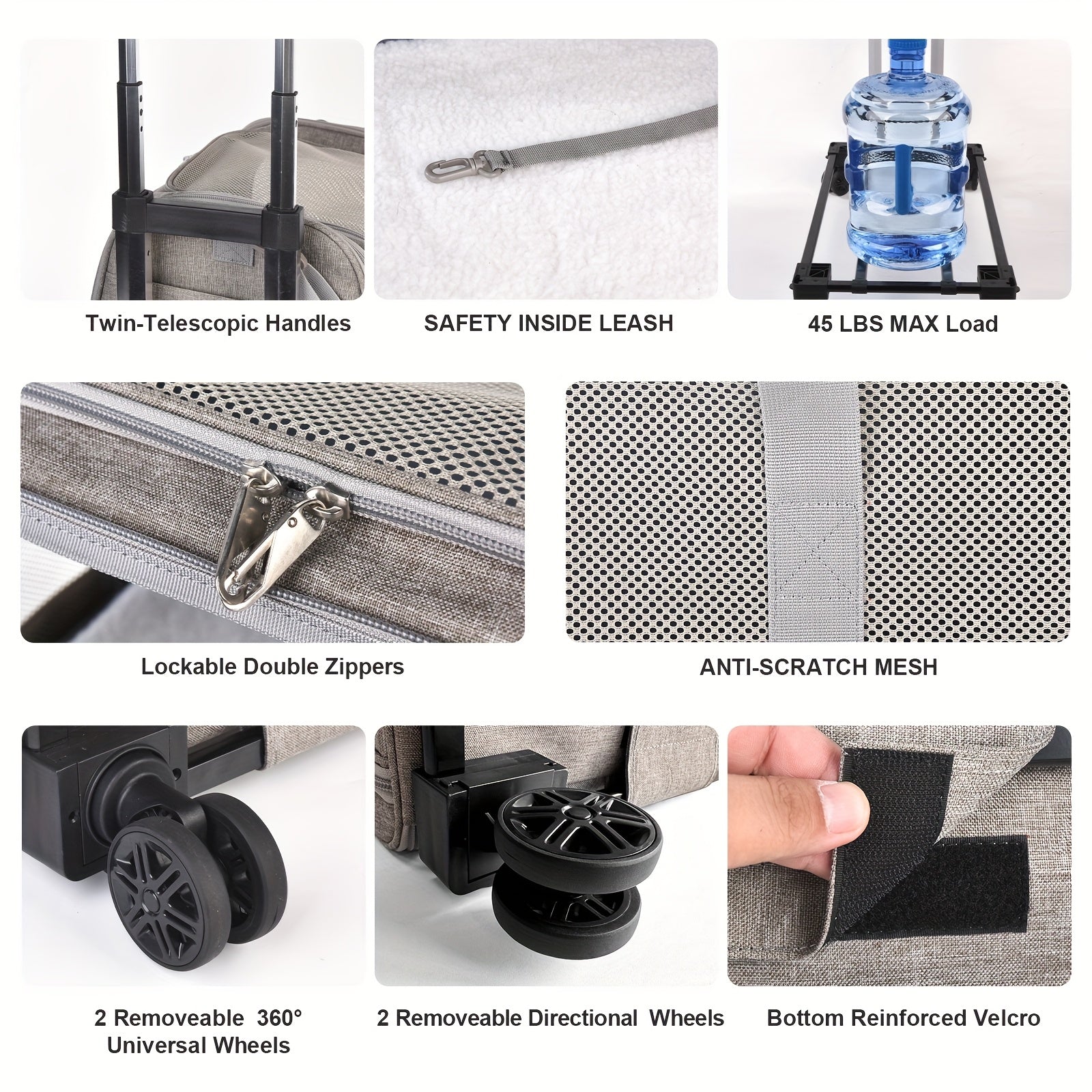 Twin-Telescopic Handles

SAFETY INSIDE LEASH

45 LBS MAX Load

Lockable Double Zippers

ANTI-SCRATCH MESH

2 Removeable 360° Universal Wheels

2 Removeable Directional Wheels

Bottom Reinforced Velcro