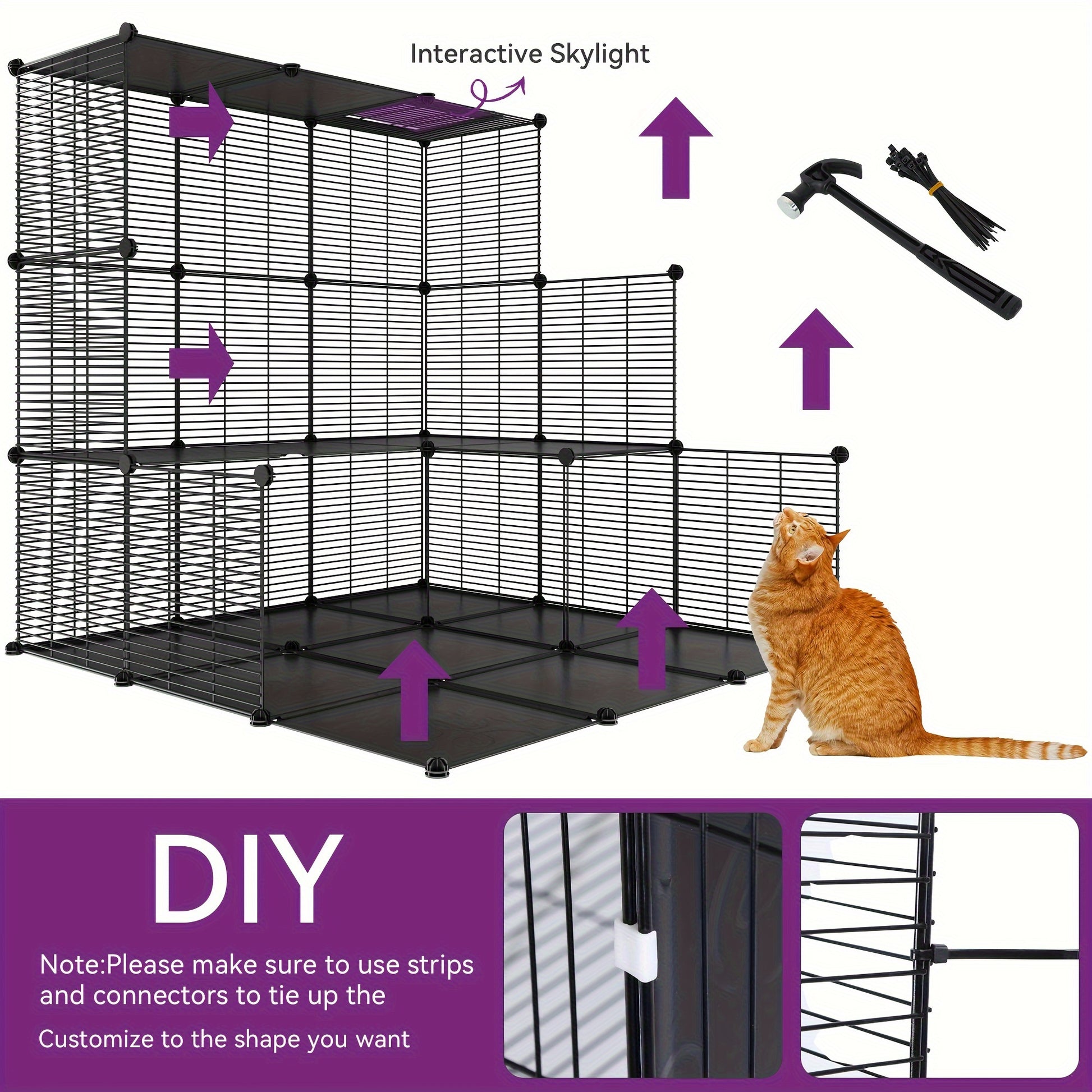 Interactive Skylight

DIY

Note:Please make sure to use strips and connectors to tie up the

Customize to the shape you want