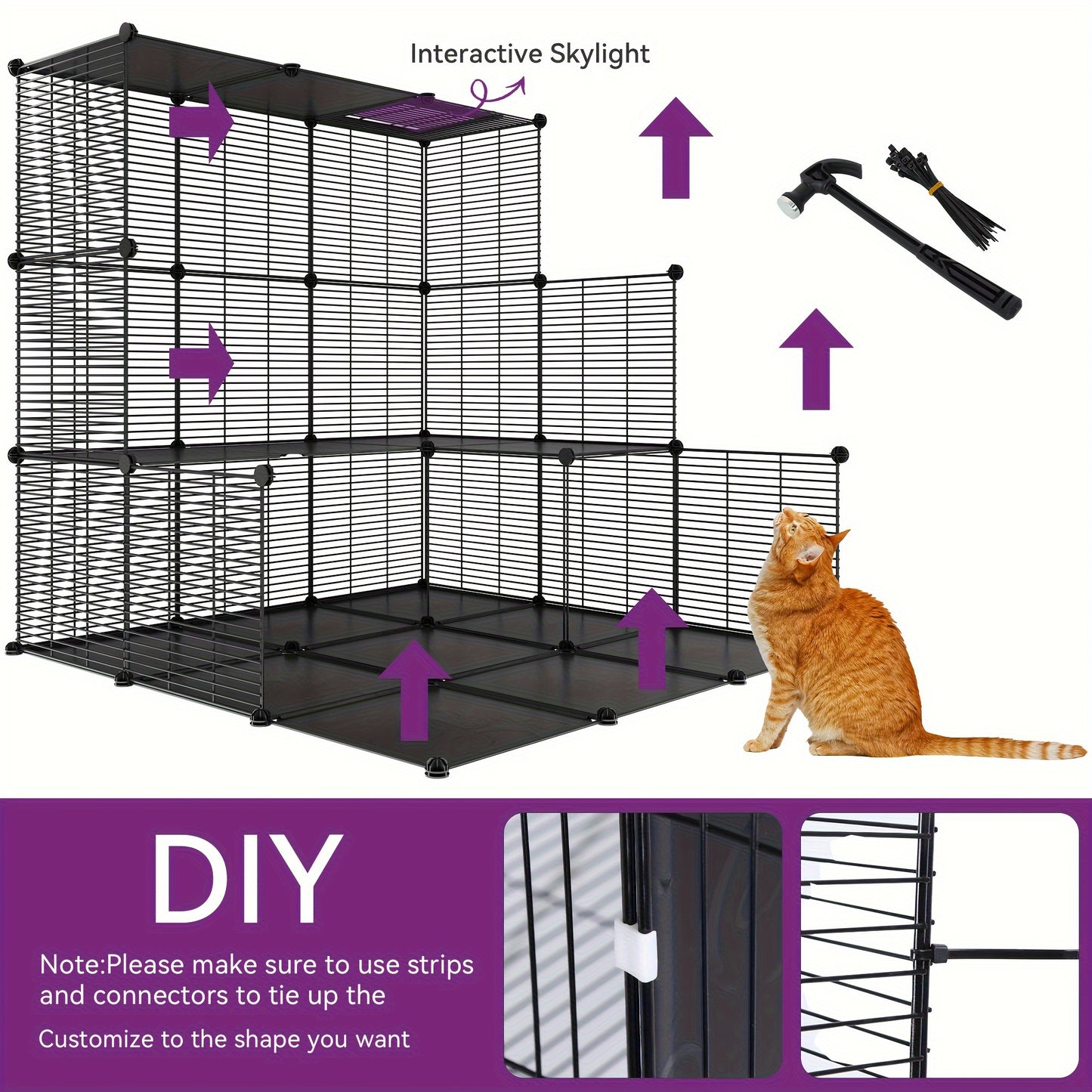 Interactive Skylight

DIY

Note:Please make sure to use strips and connectors to tie up the

Customize to the shape you want