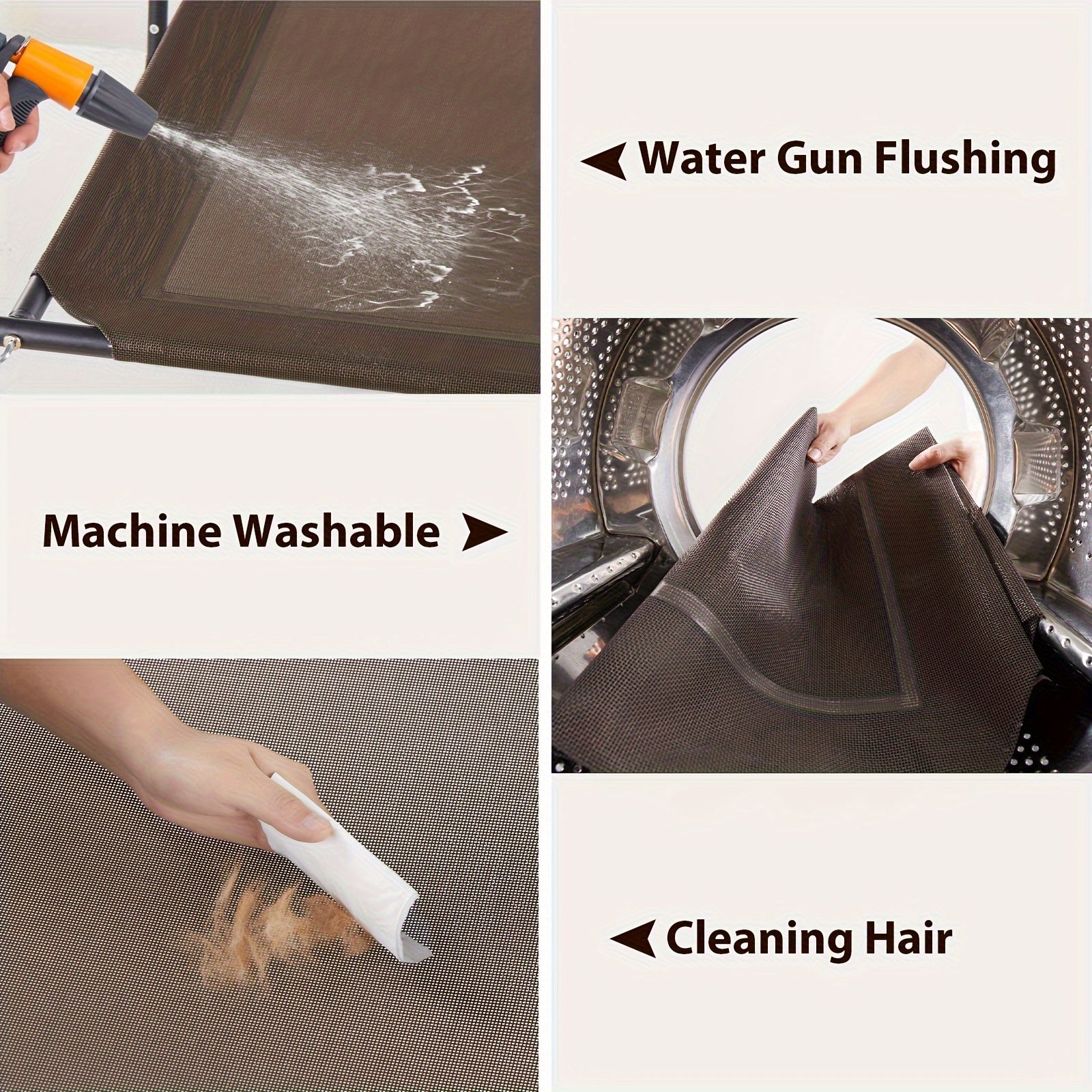 Water Gun Flushing

Machine Washable

Cleaning Hair