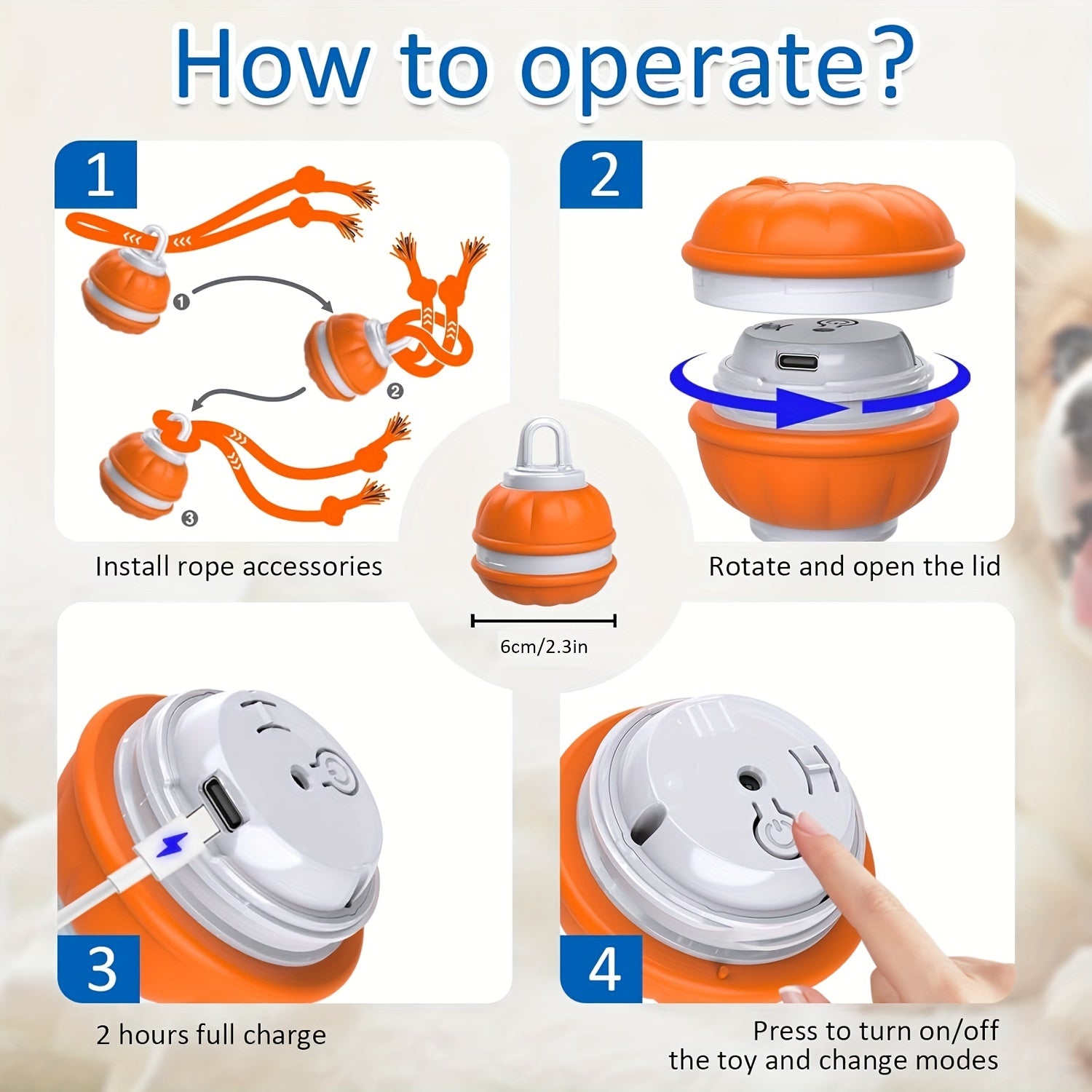 How to operate?

1

❶

❷

❸

Install rope accessories

2

Rotate and open the lid

6cm/2.3in

3

2 hours full charge

4

Press to turn on/off the toy and change modes