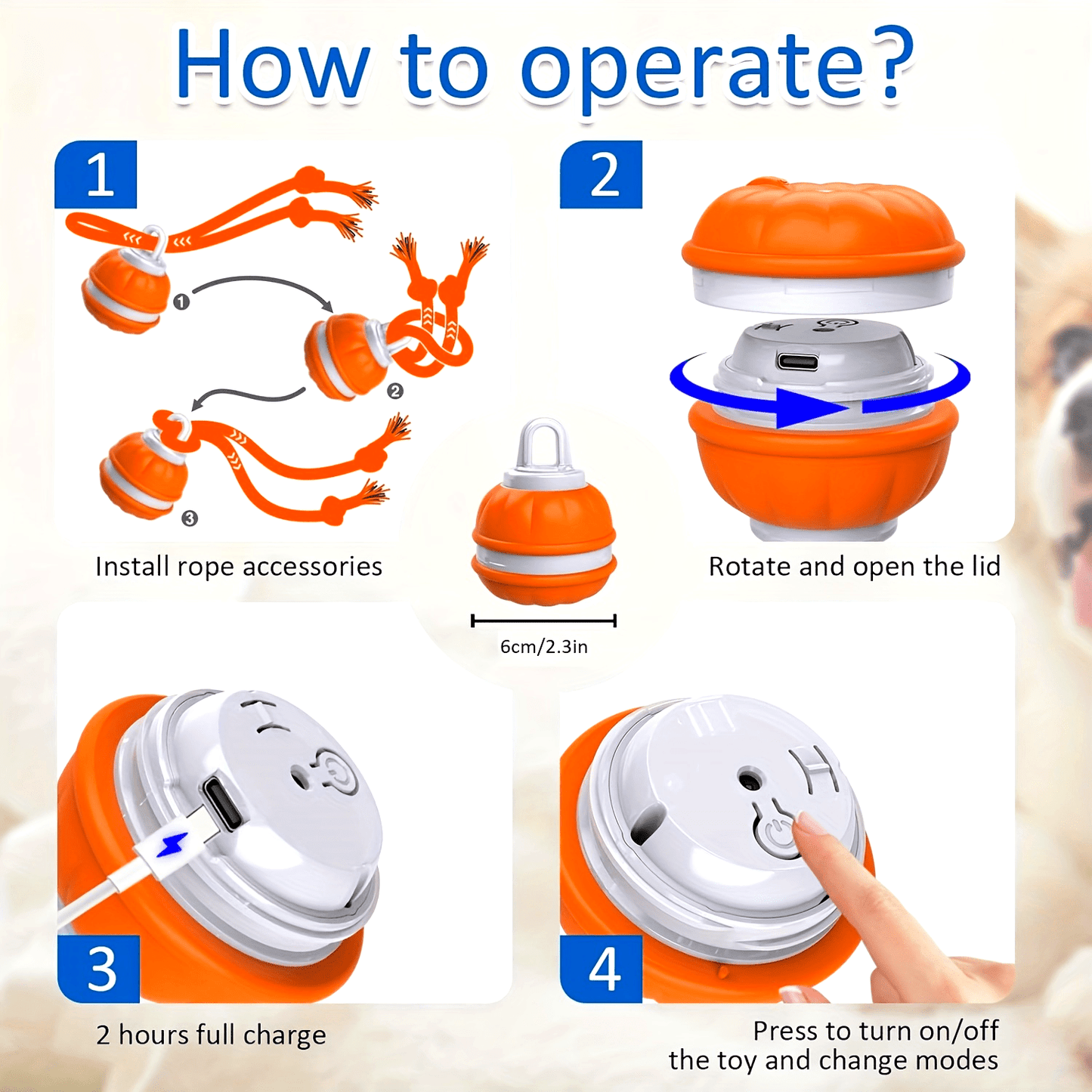 How to operate?

1

❶

❷

❸

Install rope accessories

2

Rotate and open the lid

6cm/2.3in

3

2 hours full charge

4

Press to turn on/off the toy and change modes