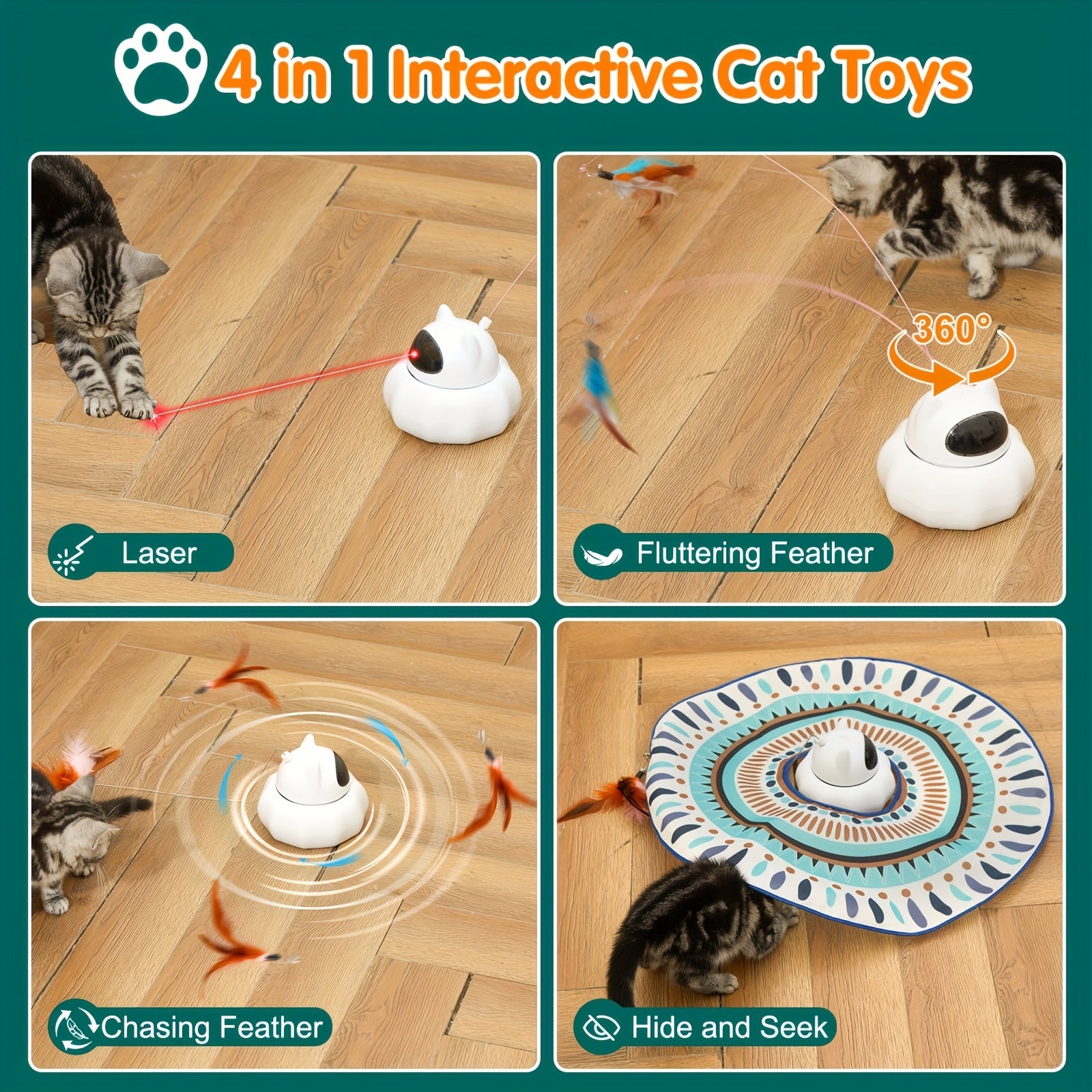 4 in 1 Interactive Cat Toys

Laser

360°

Fluttering Feather

Chasing Feather

Hide and Seek