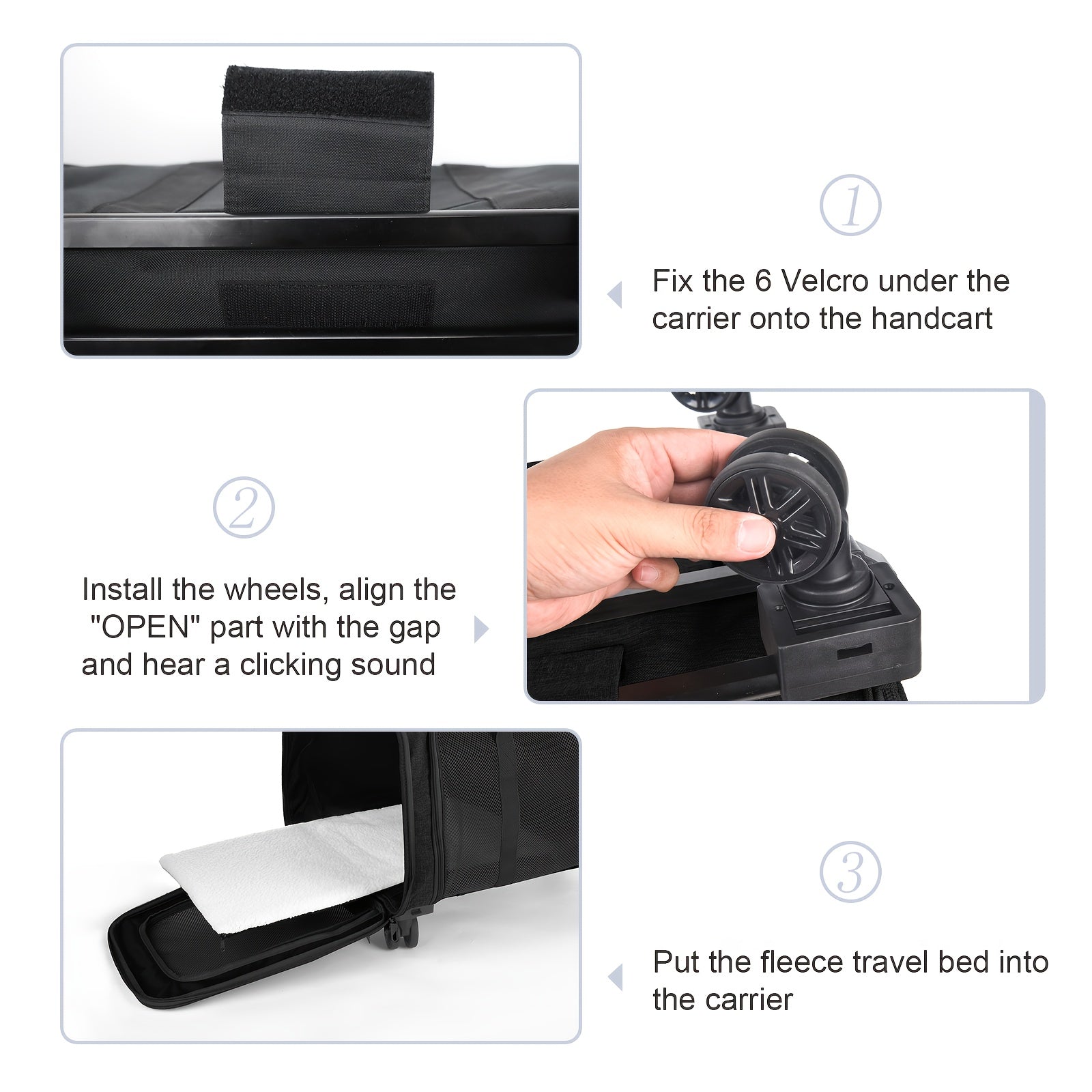 1

Fix the 6 Velcro under the carrier onto the handcart

2

Install the wheels, align the "OPEN" part with the gap and hear a clicking sound

3

Put the fleece travel bed into the carrier