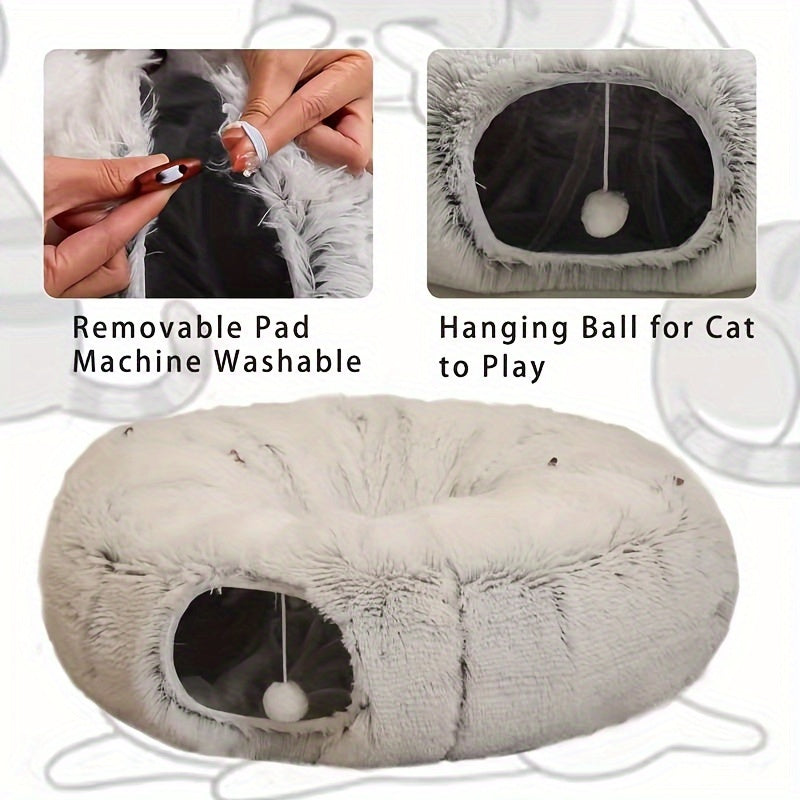 Removable Pad
Machine Washable

Hanging Ball for Cat
to Play