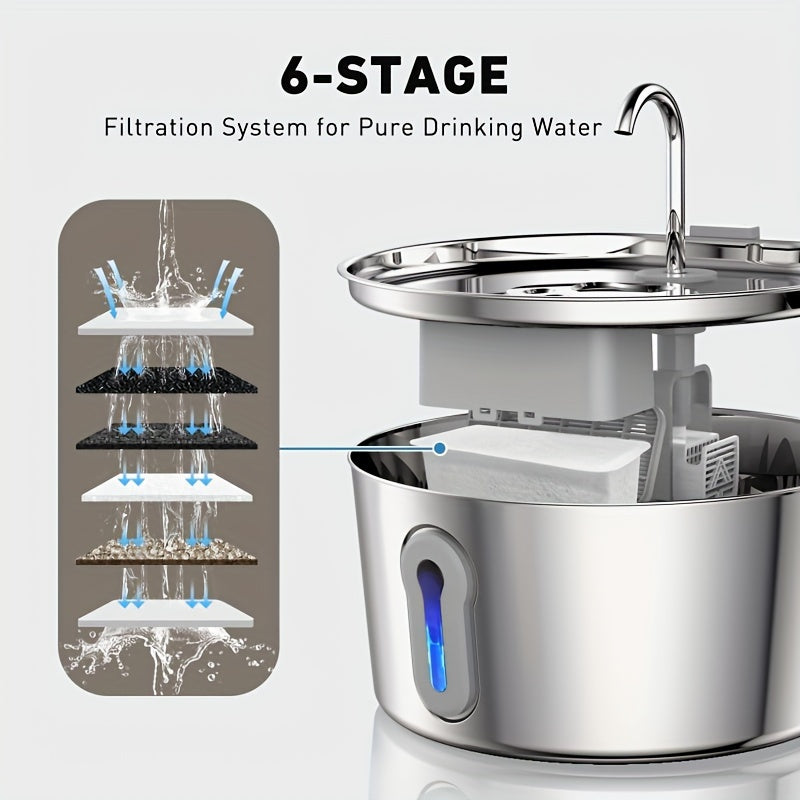 6-STAGE

Filtration System for Pure Drinking Water